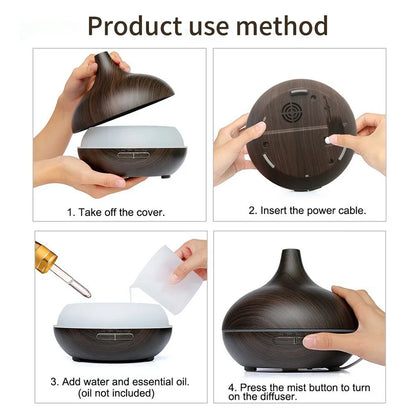 Product use method

1. Take off the cover.

2. Insert the power cable.

3. Add water and essential oil. (oil not included)

4. Press the mist button to turn on the diffuser.