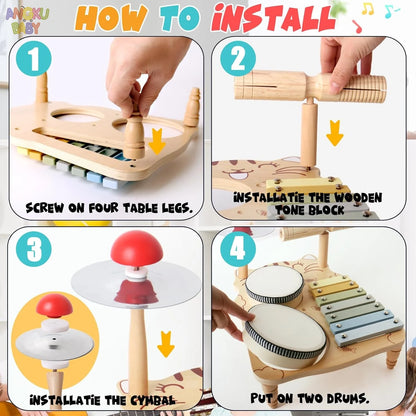 ANOKU BABY

HOW TO iNSTALL

1
SCREW ON FOUR TABLE LEGS.

2
iNSTALLATiE THE WOODEN TONE BLOCK

3
iNSTALLATiE THE CYMBAL

4
PUT ON TWO DRUMS.